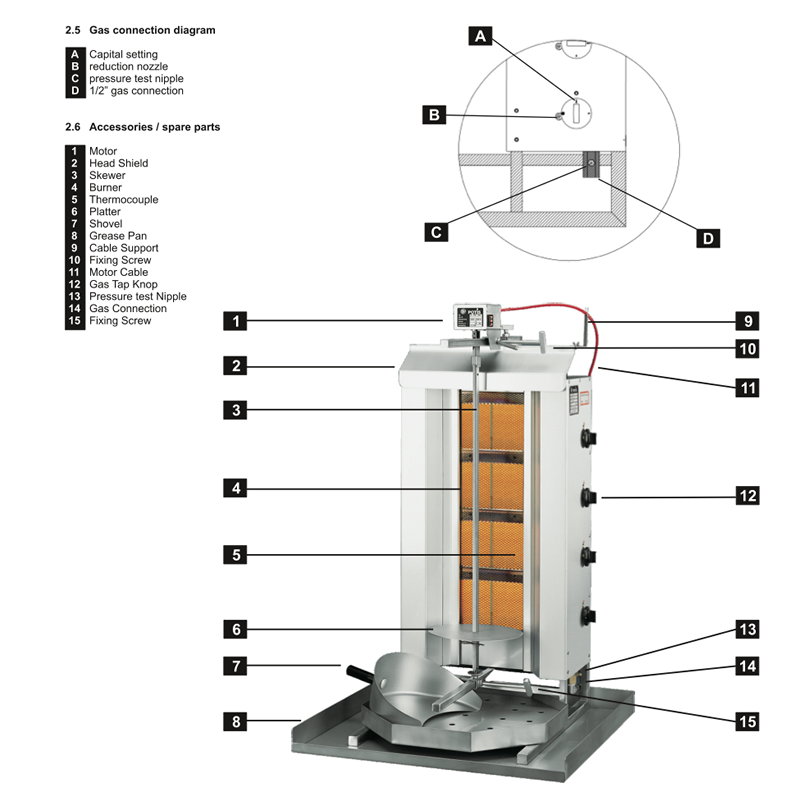 2.5 Gas connection diagram

A Capital setting
B reduction nozzle
C pressure test nipple
D 1/2" gas connection

2.6 Accessories / spare parts

1 Motor
2 Head Shield
3 Skewer
4 Burner
5 Thermocouple
6 Platter
7 Shovel
8 Grease Pan
9 Cable Support
10 Fixing Screw
11 Motor Cable
12 Gas Tap Knop
13 Pressure test Nipple
14 Gas Connection
15 Fixing Screw

A
B
C
D

1
2
3
4
5
6
7
8
9
10
11
12
13
14
15